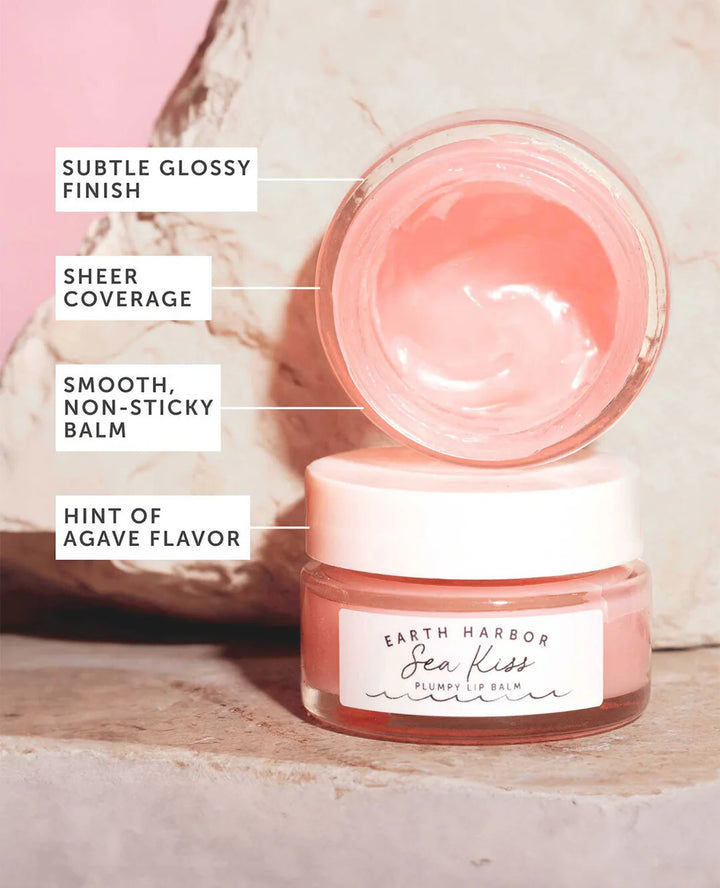 SUBTLE GLOSSY FINISH

SHEER COVERAGE

SMOOTH, NON-STICKY BALM

HINT OF AGAVE FLAVOR

EARTH HARBOR
Sea Kiss
PLUMPY LIP BALM